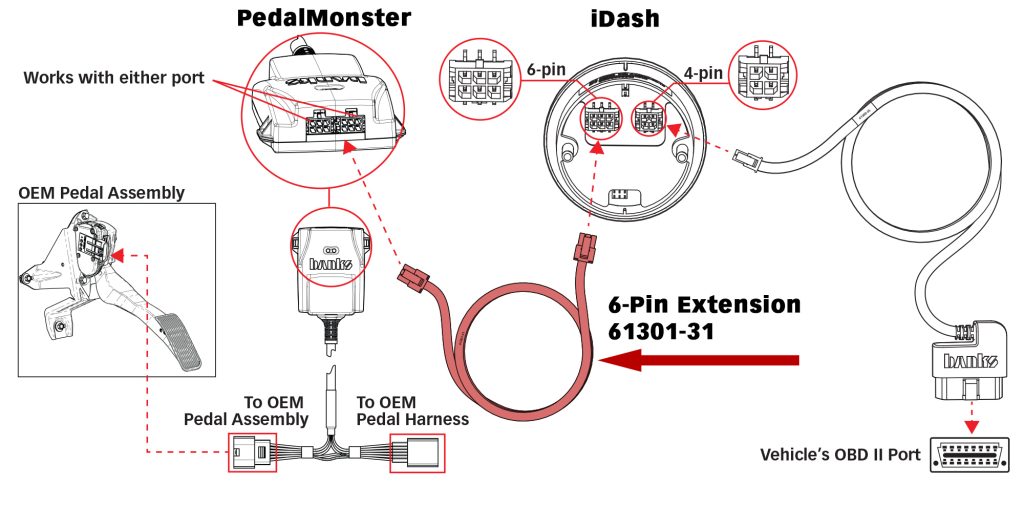 PedalMonster

iDash

Works with either port

6-pin

4-pin

OEM Pedal Assembly

banks

6-Pin Extension
61301-31

banks

To OEM
Pedal Assembly

To OEM
Pedal Harness

Vehicle's OBD II Port