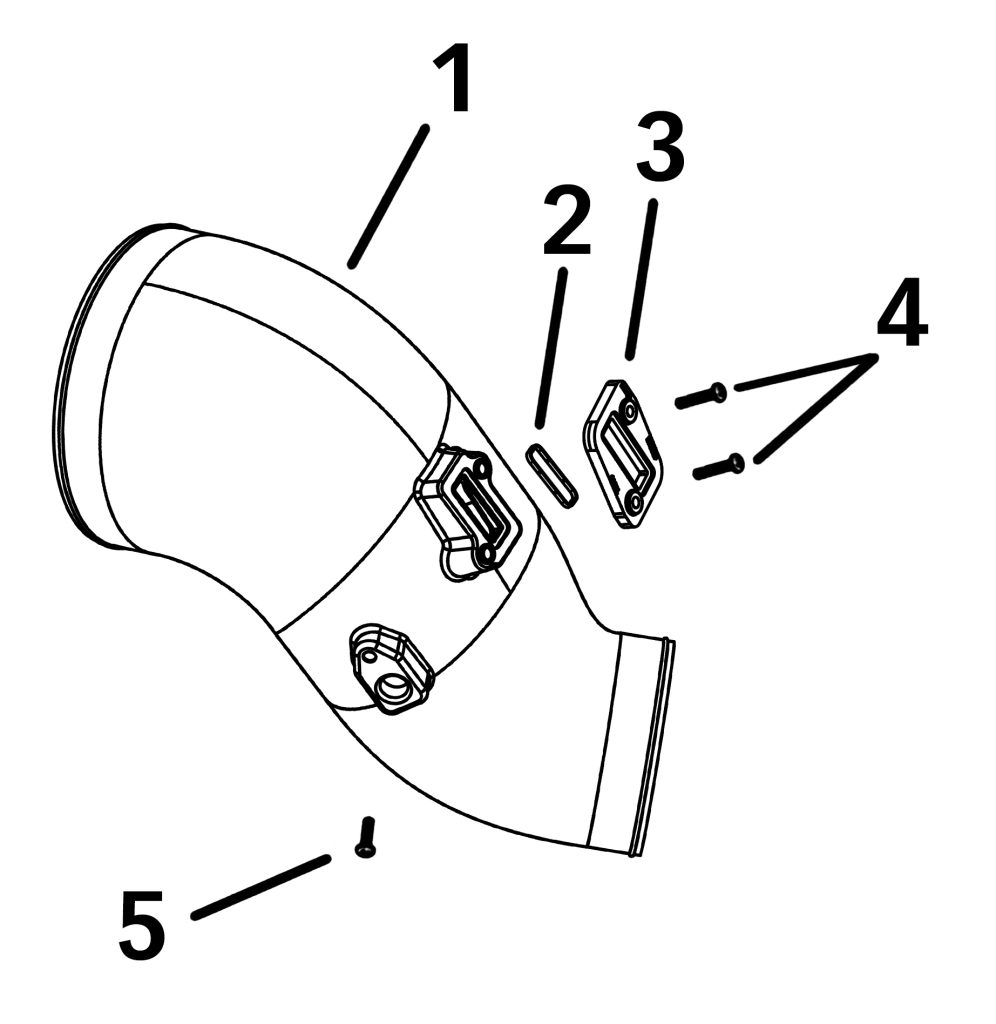 1
2
3
4
5